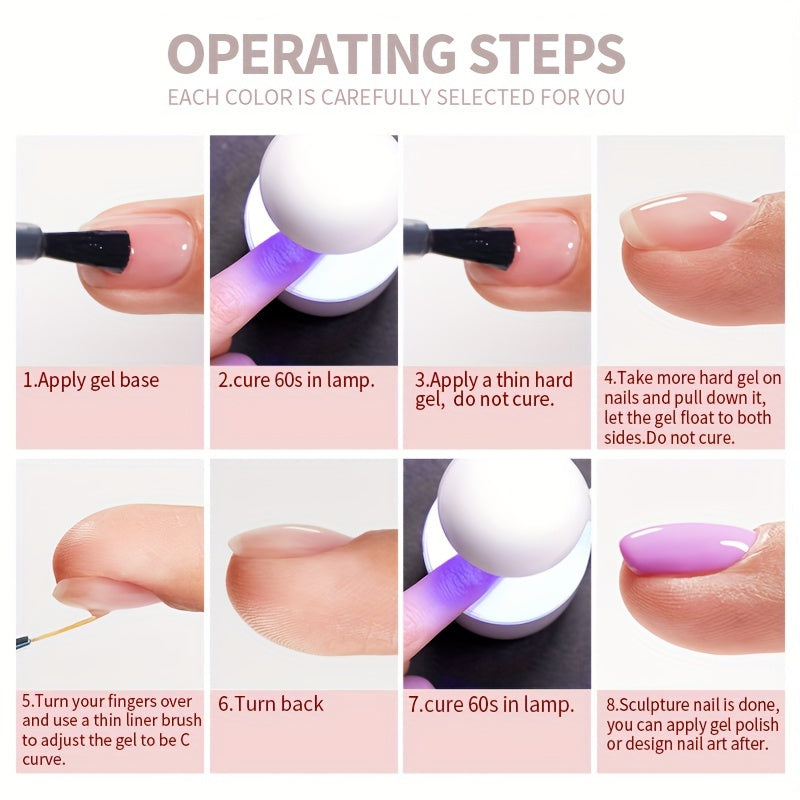 OPERATING STEPS
EACH COLOR IS CAREFULLY SELECTED FOR YOU

1.Apply gel base

2.cure 60s in lamp.

3.Apply a thin hard gel, do not cure.

4.Take more hard gel on nails and pull down it, let the gel float to both sides.Do not cure.

5.Turn your fingers over and use a thin liner brush to adjust the gel to be C curve.

6.Turn back

7.cure 60s in lamp.

8.Sculpture nail is done, you can apply gel polish or design nail art after.