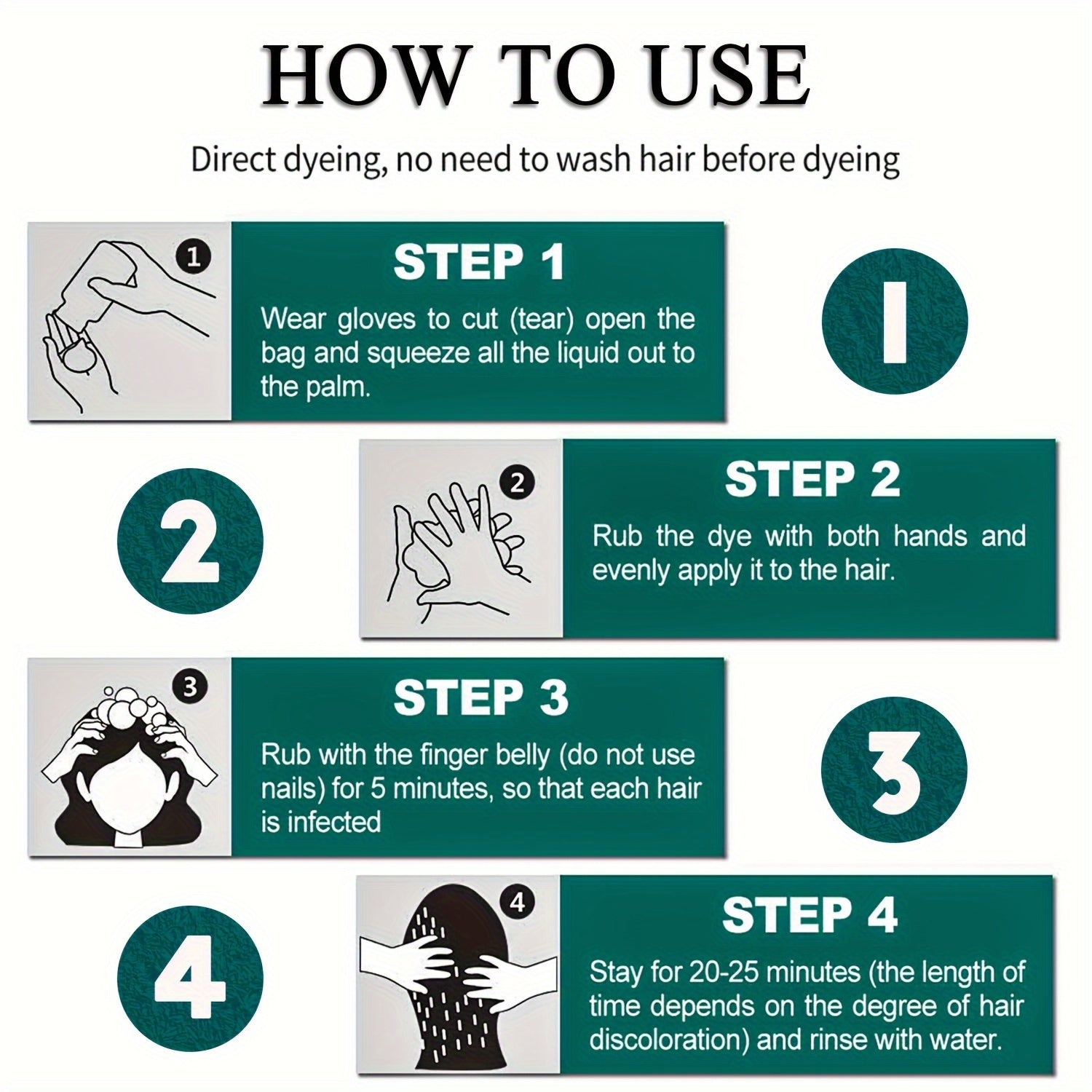 HOW TO USE

Direct dyeing, no need to wash hair before dyeing

1

STEP 1

Wear gloves to cut (tear) open the bag and squeeze all the liquid out to the palm.

1

2

2

STEP 2

Rub the dye with both hands and evenly apply it to the hair.

3

STEP 3

Rub with the finger belly (do not use nails) for 5 minutes, so that each hair is infected

3

4

4

STEP 4

Stay for 20-25 minutes (the length of time depends on the degree of hair discoloration) and rinse with water.