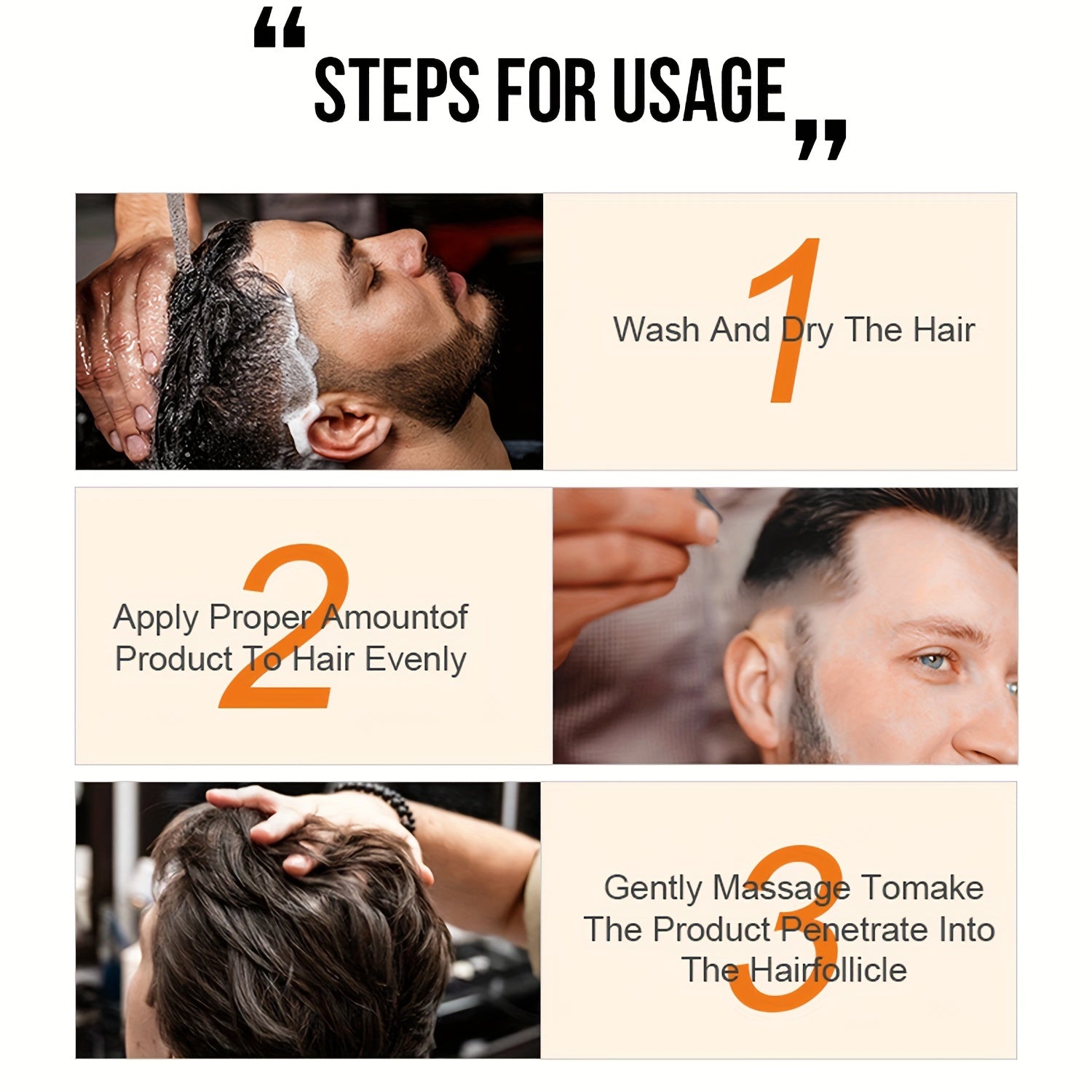 “STEPS FOR USAGE”

1
Wash And Dry The Hair

2
Apply Proper Amountof Product To Hair Evenly

3
Gently Massage Tomake The Product Penetrate Into The Hairfollicle