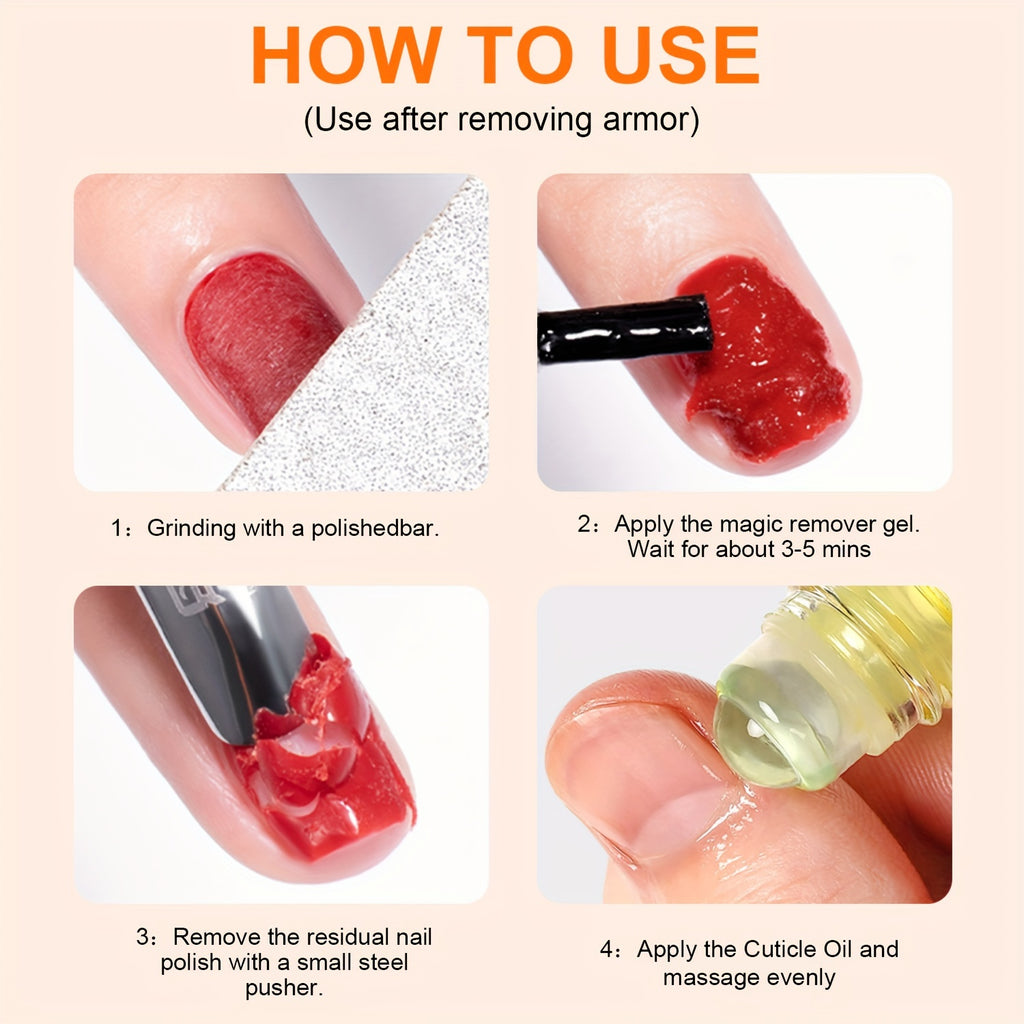 HOW TO USE
(Use after removing armor)

1：Grinding with a polishedbar.

2：Apply the magic remover gel. Wait for about 3-5 mins

3：Remove the residual nail polish with a small steel pusher.

4：Apply the Cuticle Oil and massage evenly